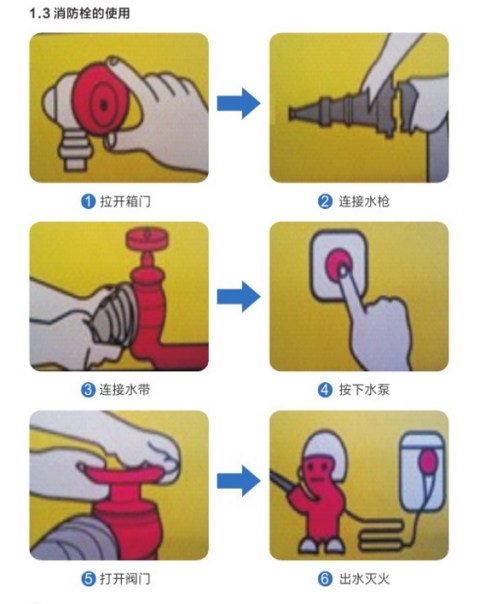 1.3 消防栓的使用

1 拉开箱门

2 连接水枪

3 连接水带

4 按下水泵

5 打开阀门

6 出水灭火